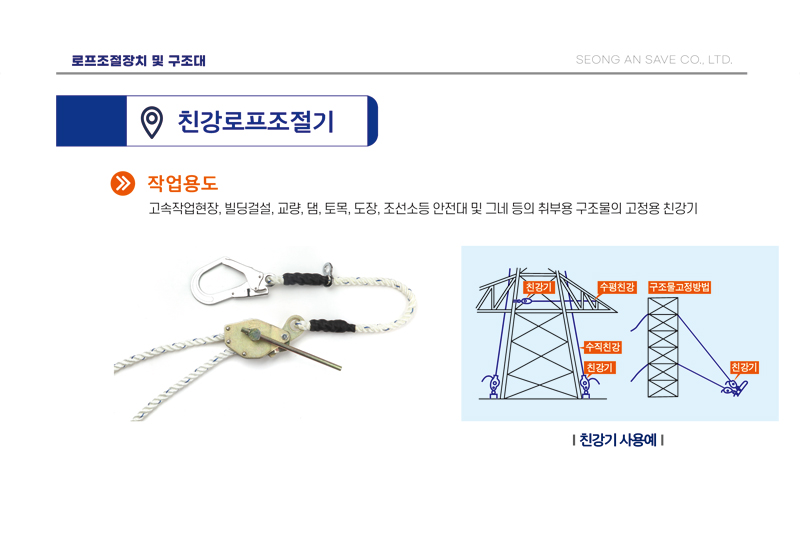 로프조절장치 및 구조대

SEONG AN SAVE CO., LTD.

친강로프조절기

작업용도

고속작업현장, 빌딩걸설, 교량, 댐, 토목, 도장, 조선소등 안전대 및 그네 등의 취부용 구조물의 고정용 친강기

친강기

수평친강

구조물고정방법

수직친강

친강기

친강기

| 친강기 사용예 |