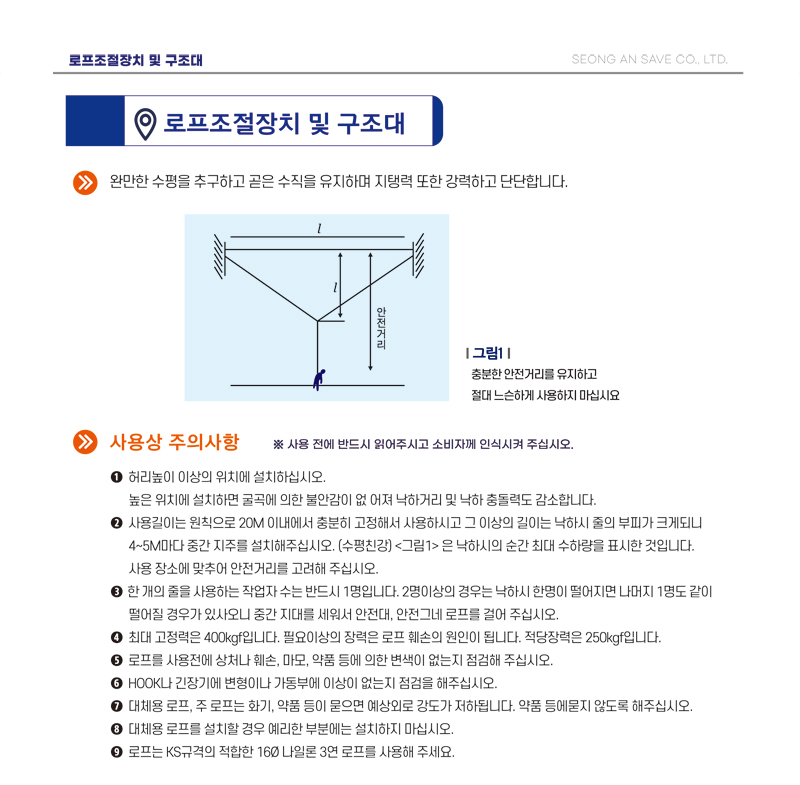 로프조절장치 및 구조대

SEONG AN SAVE CO., LTD.

로프조절장치 및 구조대

완만한 수평을 추구하고 곧은 수직을 유지하며 지탱력 또한 강력하고 단단합니다.

$l$

$l$

안전거리

| 그림1 |
충분한 안전거리를 유지하고
절대 느슨하게 사용하지 마십시요

사용상 주의사항

※ 사용 전에 반드시 읽어주시고 소비자께 인식시켜 주십시오.

❶ 허리높이 이상의 위치에 설치하십시오.
높은 위치에 설치하면 굴곡에 의한 불안감이 없 어져 낙하거리 및 낙하 충돌력도 감소합니다.

❷ 사용길이는 원칙으로 20M 이내에서 충분히 고정해서 사용하시고 그 이상의 길이는 낙하시 줄의 부피가 크게되니 4~5M마다 중간 지주를 설치해주십시오. (수평친강) <그림1> 은 낙하시의 순간 최대 수하량을 표시한 것입니다. 사용 장소에 맞추어 안전거리를 고려해 주십시오.

❸ 한 개의 줄을 사용하는 작업자 수는 반드시 1명입니다. 2명이상의 경우는 낙하시 한명이 떨어지면 나머지 1명도 같이 떨어질 경우가 있사오니 중간 지대를 세워서 안전대, 안전그네 로프를 걸어 주십시오.

❹ 최대 고정력은 400kgf입니다. 필요이상의 장력은 로프 훼손의 원인이 됩니다. 적당장력은 250kgf입니다.

❺ 로프를 사용전에 상처나 훼손, 마모, 약품 등에 의한 변색이 없는지 점검해 주십시오.

❻ HOOK나 긴장기에 변형이나 가동부에 이상이 없는지 점검을 해주십시오.

❼ 대체용 로프, 주 로프는 화기, 약품 등이 묻으면 예상외로 강도가 저하됩니다. 약품 등에묻지 않도록 해주십시오.

❽ 대체용 로프를 설치할 경우 예리한 부분에는 설치하지 마십시오.

❾ 로프는 KS규격의 적합한 16Ø 나일론 3연 로프를 사용해 주세요.